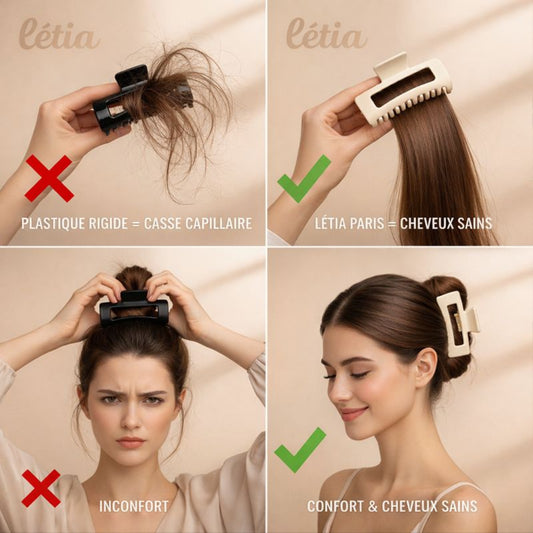 létia

PLASTIQUE RIGIDE = CASSE CAPILLAIRE

létia

LÉTIA PARIS = CHEVEUX SAINS

INCONFORT

CONFORT & CHEVEUX SAINS